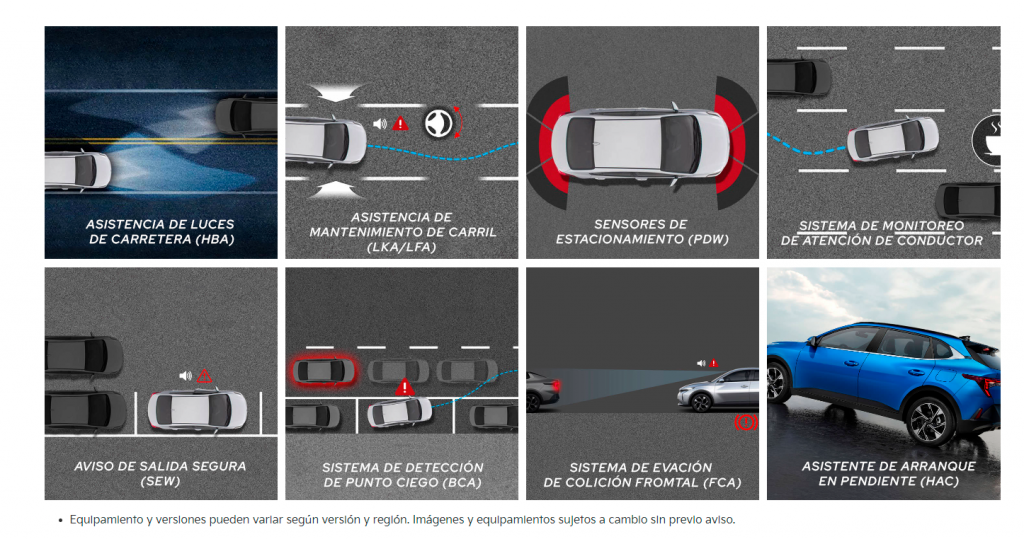 ASISTENCIA DE LUCES DE CARRETERA (HBA)

ASISTENCIA DE MANTENIMIENTO DE CARRIL (LKA/LFA)

SENSORES DE ESTACIONAMIENTO (PDW)

SISTEMA DE MONITOREO DE ATENCIÓN DE CONDUCTOR

AVISO DE SALIDA SEGURA (SEW)

SISTEMA DE DETECCIÓN DE PUNTO CIEGO (BCA)

SISTEMA DE EVACIÓN DE COLICIÓN FROMTAL (FCA)

ASISTENTE DE ARRANQUE EN PENDIENTE (HAC)

• Equipamiento y versiones pueden variar según versión y región. Imágenes y equipamientos sujetos a cambio sin previo aviso.